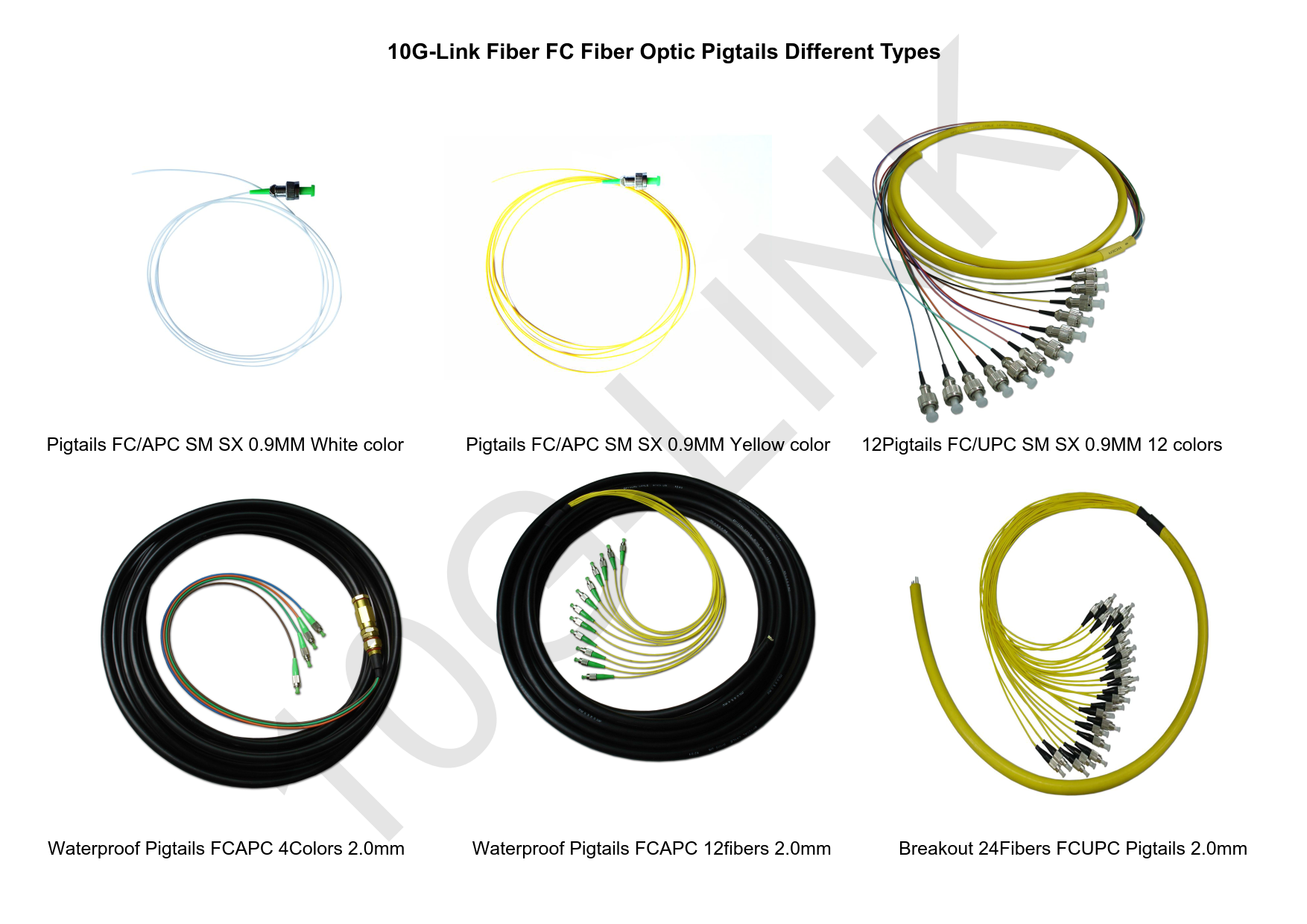 10G-Link Fiber FC Fiber Optic Pigtails Different Types

10G-LINK

Pigtails FC/APC SM SX 0.9MM White color

Pigtails FC/APC SM SX 0.9MM Yellow color

12Pigtails FC/UPC SM SX 0.9MM 12 colors

Waterproof Pigtails FCAPC 4Colors 2.0mm

Waterproof Pigtails FCAPC 12fibers 2.0mm

Breakout 24Fibers FCUPC Pigtails 2.0mm