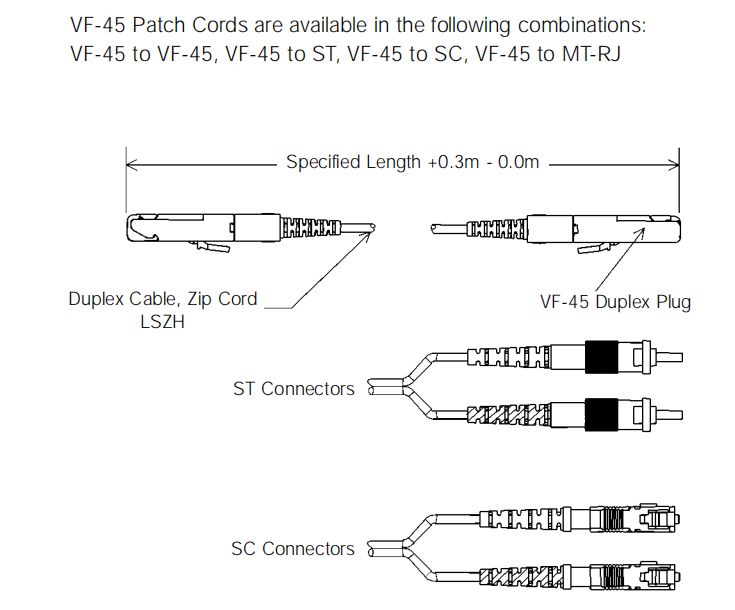 VF-45 Patch Cords are available in the following combinations:
VF-45 to VF-45, VF-45 to ST, VF-45 to SC, VF-45 to MT-RJ

Specified Length +0.3m - 0.0m

Duplex Cable, Zip Cord
LSZH

VF-45 Duplex Plug

ST Connectors

SC Connectors