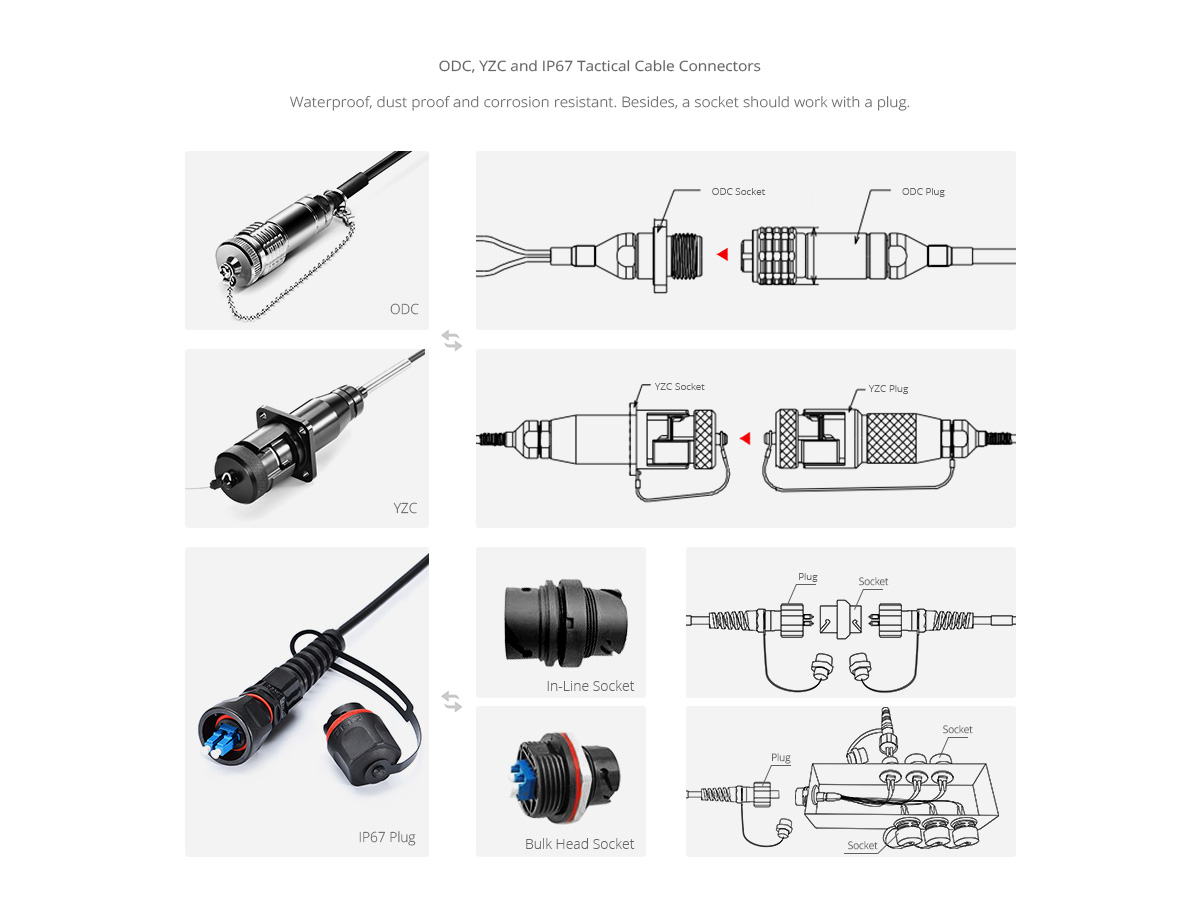 ODC, YZC and IP67 Tactical Cable Connectors

Waterproof, dust proof and corrosion resistant. Besides, a socket should work with a plug.

ODC

ODC Socket

ODC Plug

YZC

YZC Socket

YZC Plug

IP67 Plug

In-Line Socket

Plug

Socket

Bulk Head Socket

Plug

Socket

Socket